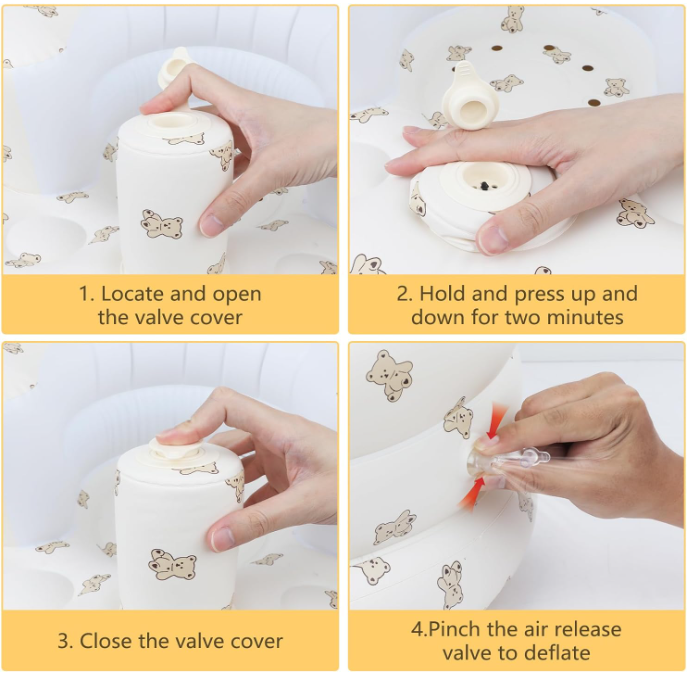 1. Locate and open the valve cover

2. Hold and press up and down for two minutes

3. Close the valve cover

4.Pinch the air release valve to deflate